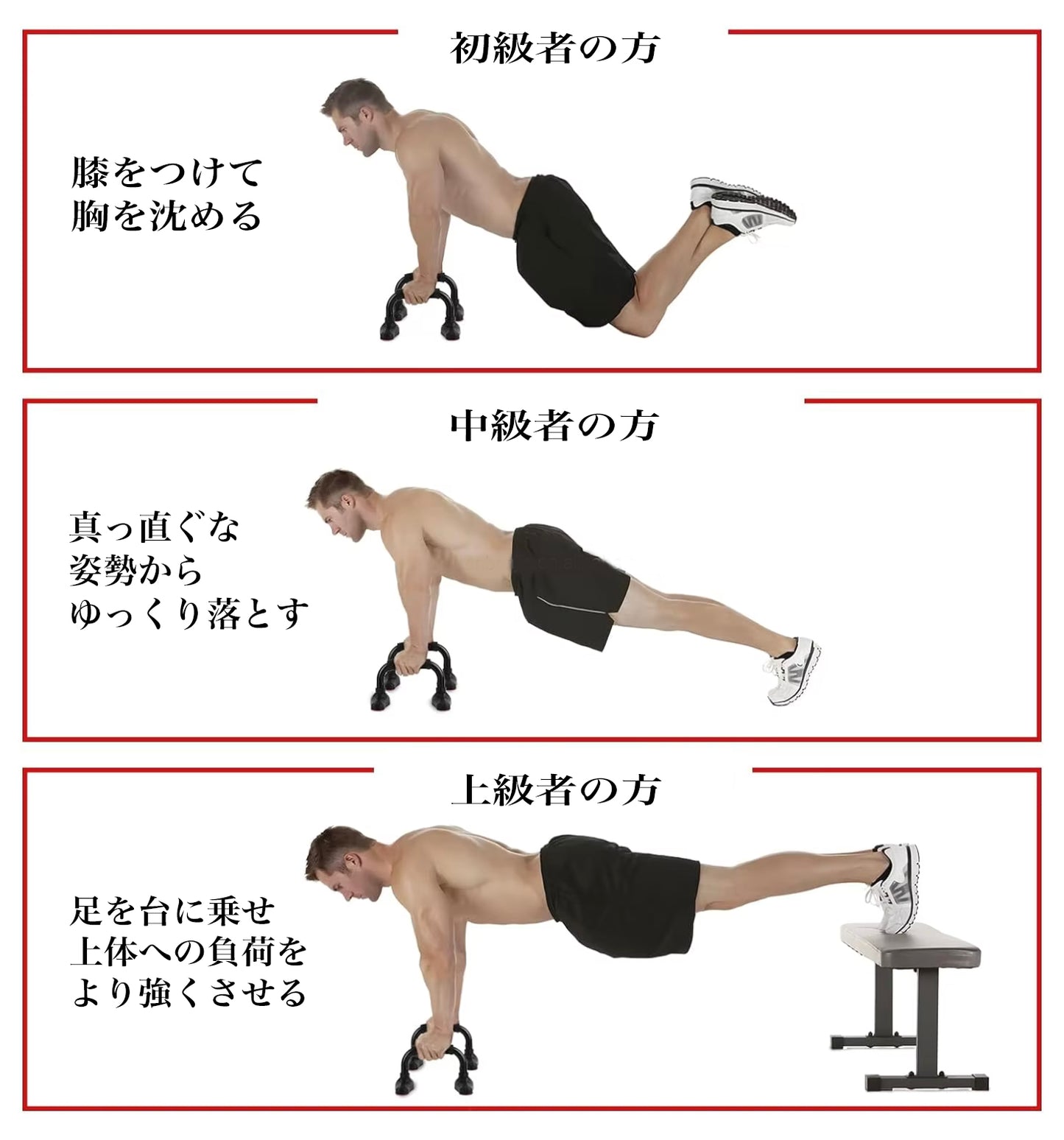 初級者の方

膝をつけて
胸を沈める

中級者の方

真っ直ぐな
姿勢から
ゆっくり落とす

上級者の方

足を台に乗せ
上体への負荷を
より強くさせる